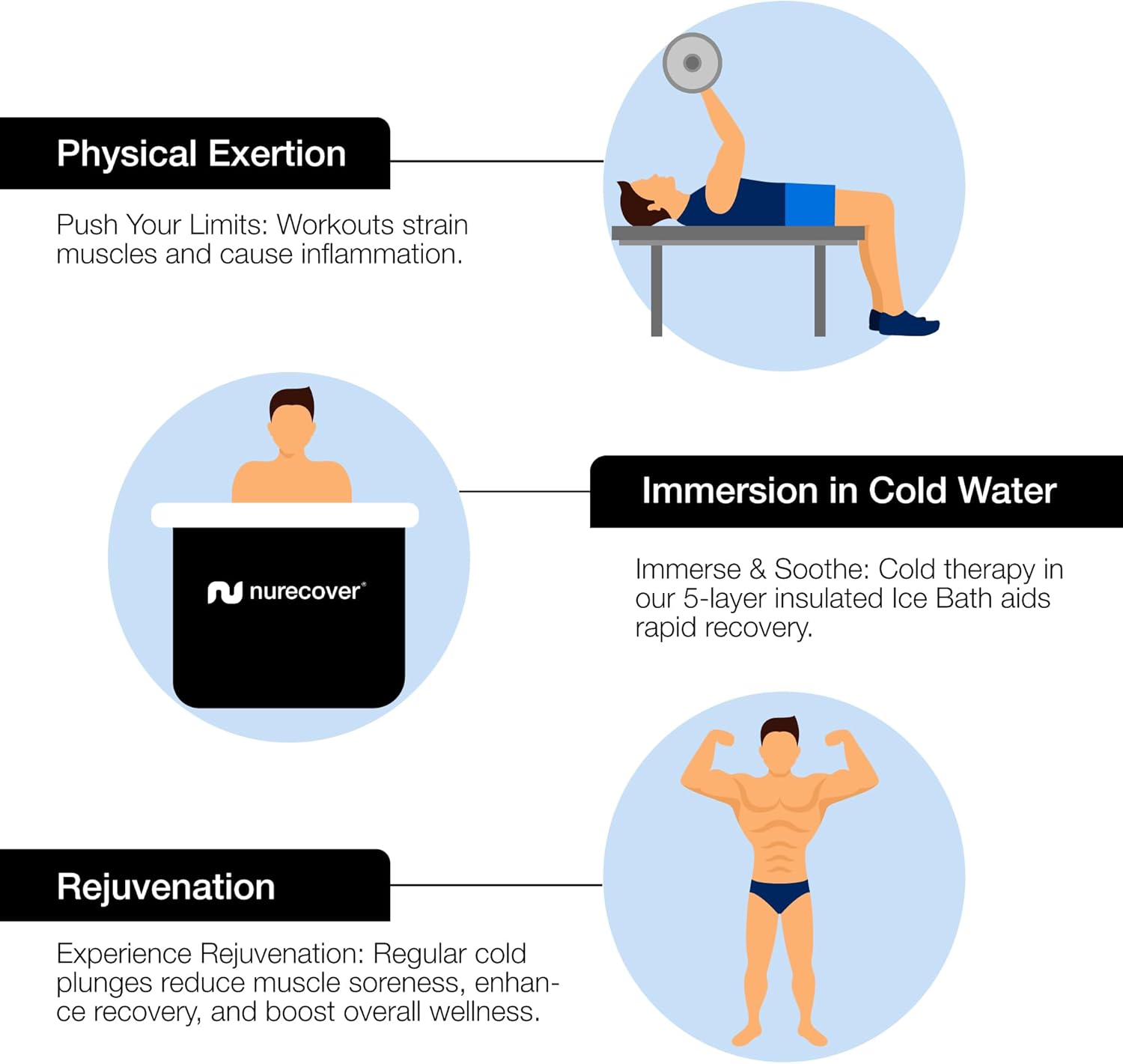 Physical Exertion

Push Your Limits: Workouts strain muscles and cause inflammation.

nurecover®

Immersion in Cold Water

Immerse & Soothe: Cold therapy in our 5-layer insulated Ice Bath aids rapid recovery.

Rejuvenation

Experience Rejuvenation: Regular cold plunges reduce muscle soreness, enhance recovery, and boost overall wellness.