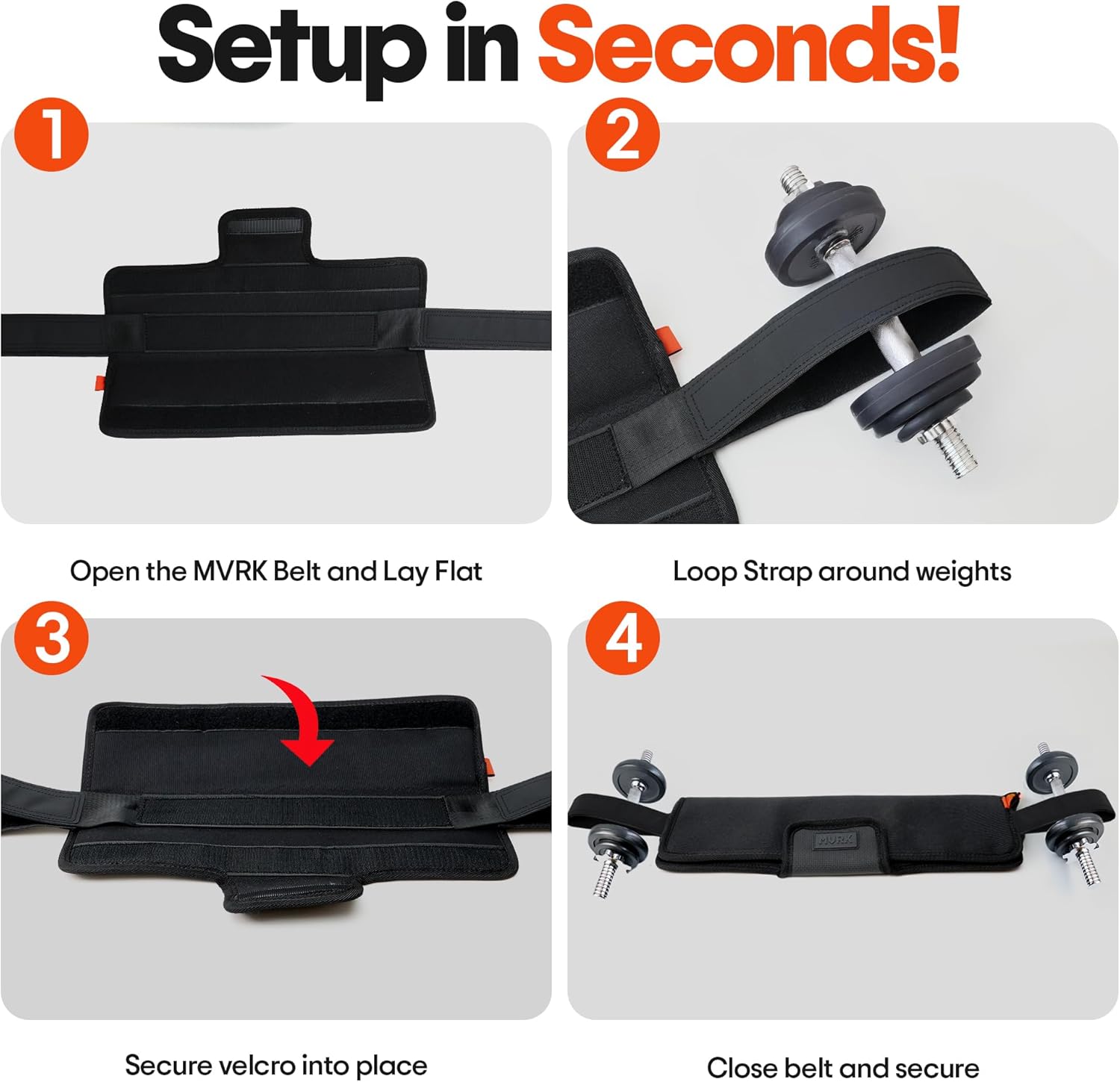 Setup in Seconds!

1

Open the MVRK Belt and Lay Flat

2

Loop Strap around weights

3

Secure velcro into place

4

MVRK

Close belt and secure