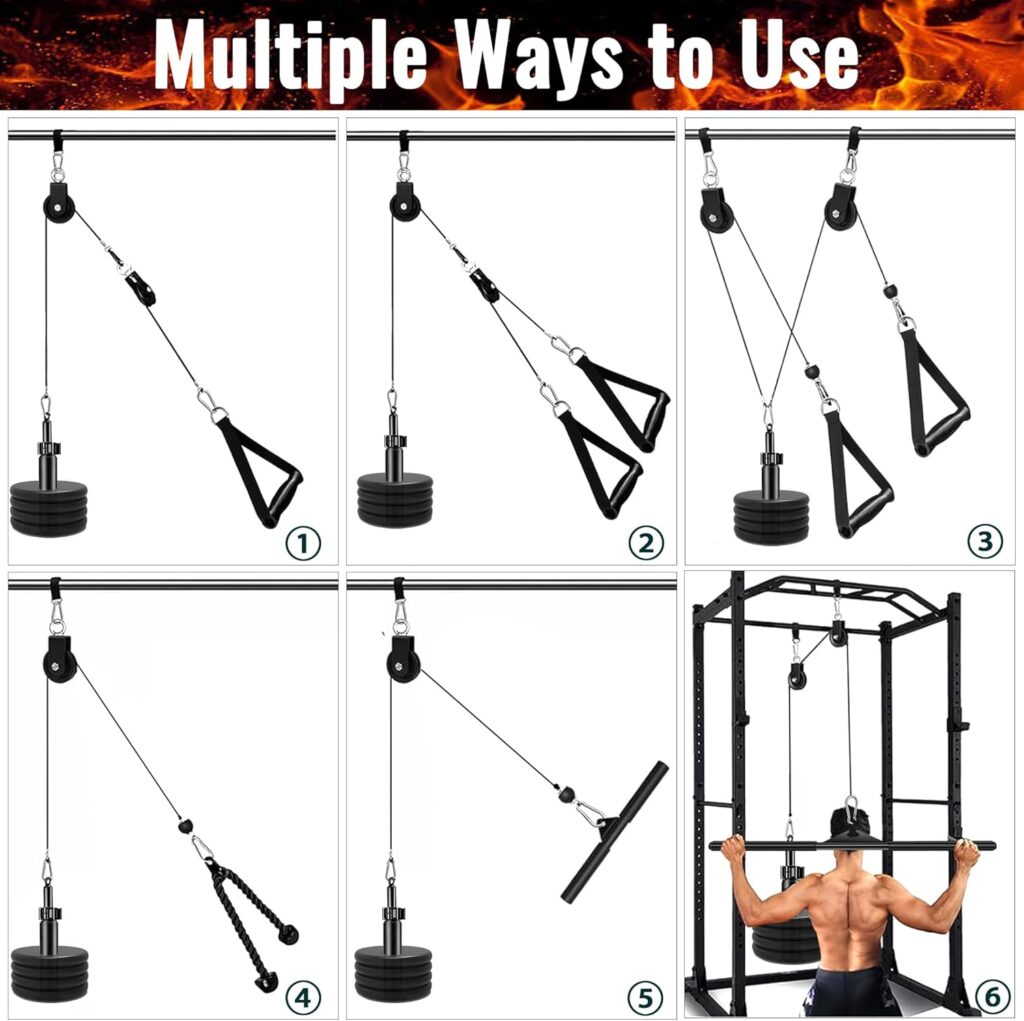 Multiple Ways to Use

①

②

③

④

⑤

⑥