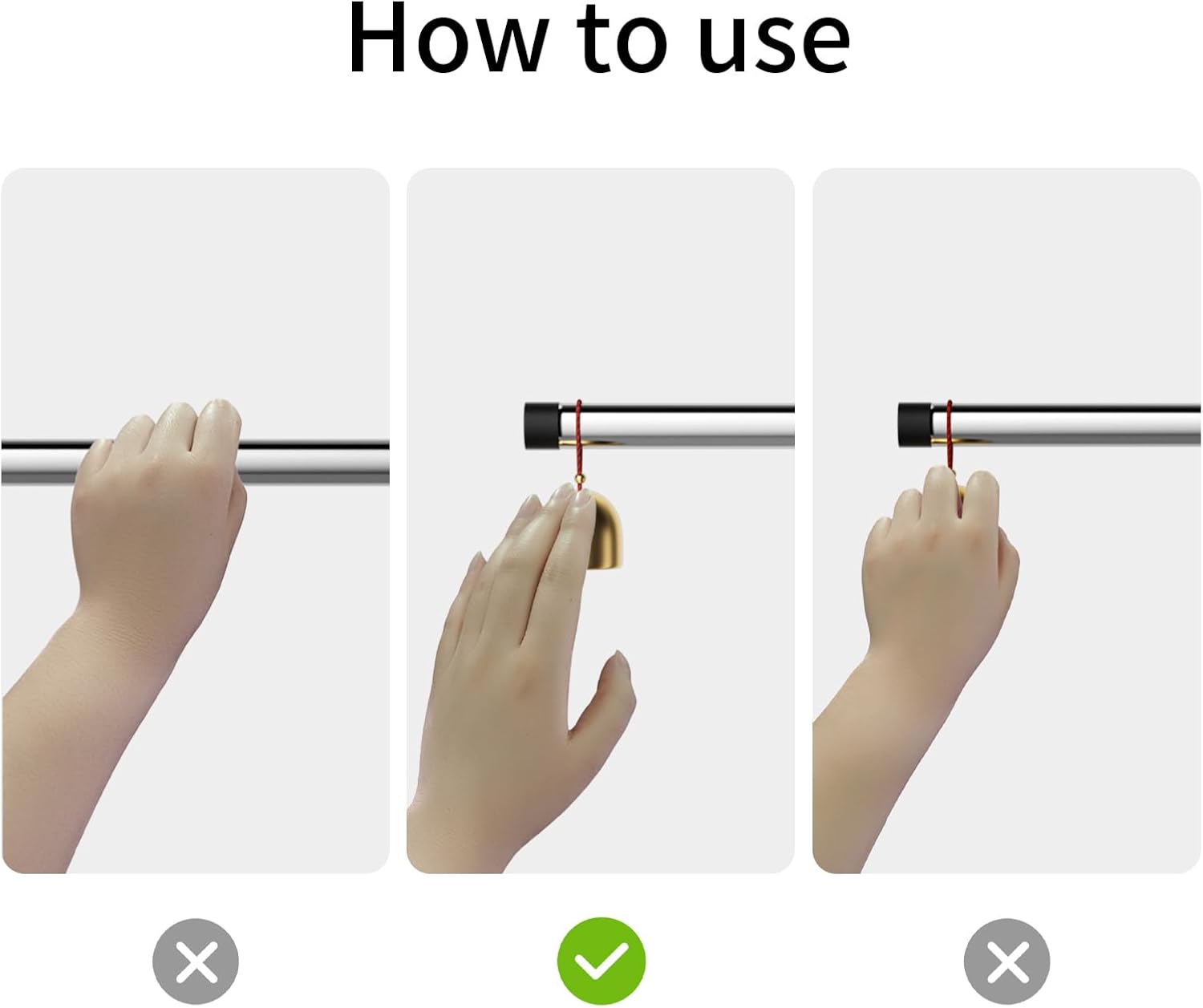 How to use