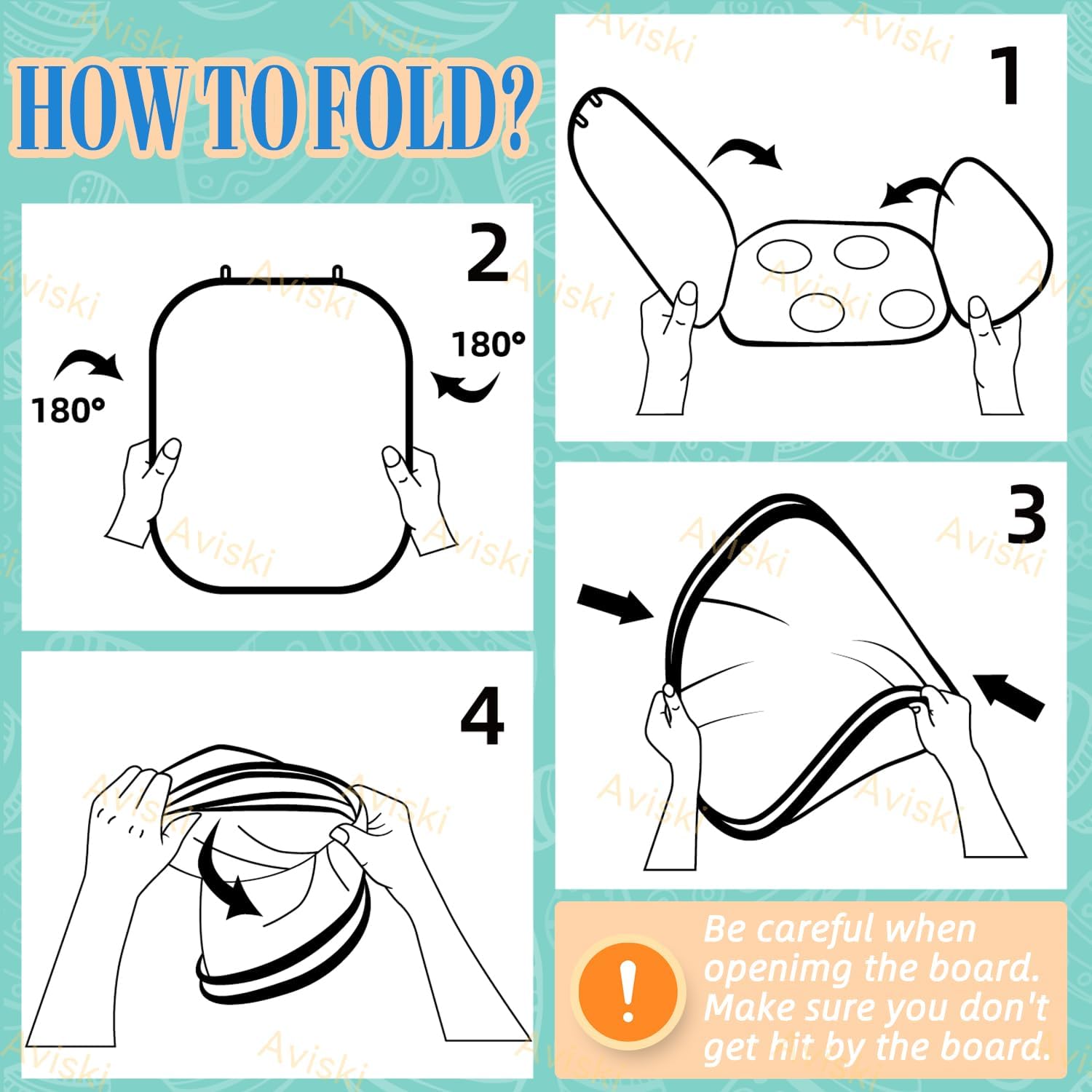 HOW TO FOLD?

1

2

180°

180°

3

4

!

Be careful when openimg the board. Make sure you don't get hit by the board.

Aviski